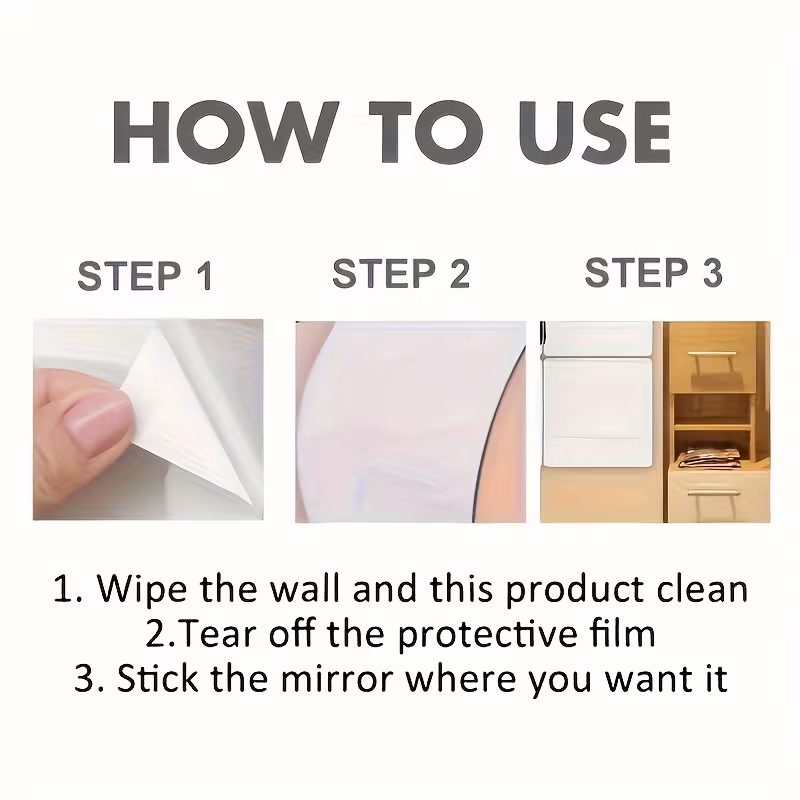 HOW TO USE

STEP 1

STEP 2

STEP 3

1. Wipe the wall and this product clean
2.Tear off the protective film
3. Stick the mirror where you want it