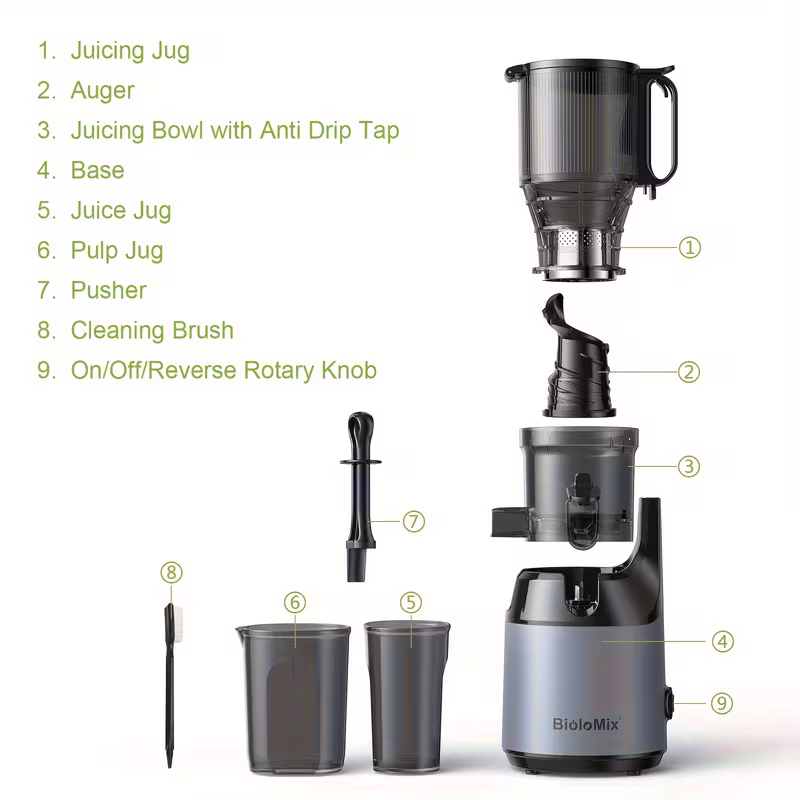 1. Juicing Jug
2. Auger
3. Juicing Bowl with Anti Drip Tap
4. Base
5. Juice Jug
6. Pulp Jug
7. Pusher
8. Cleaning Brush
9. On/Off/Reverse Rotary Knob

①
②
③
⑦
⑧
⑥
⑤
④
⑨
BioloMix